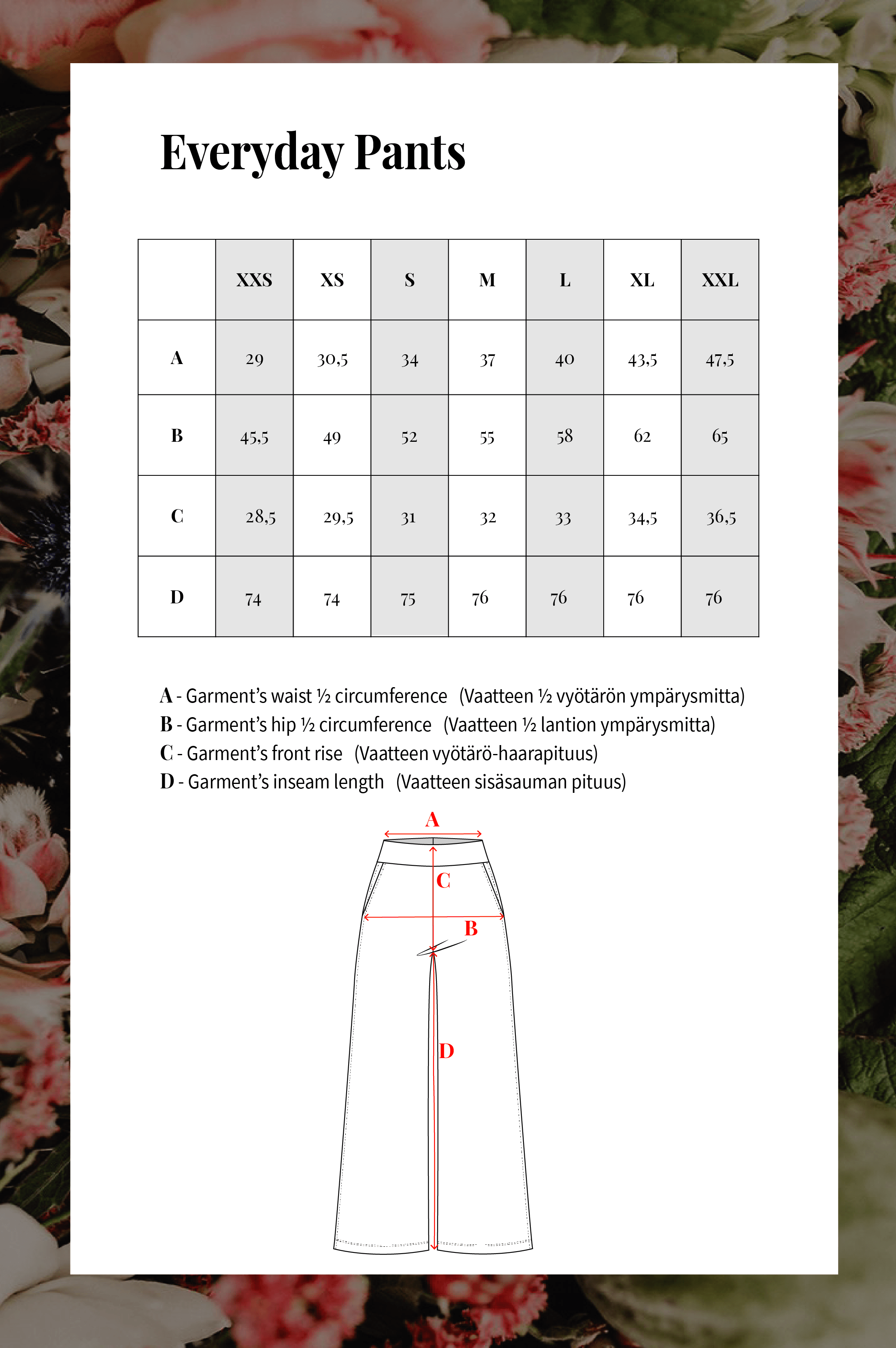 Everyday Pants

|   | XXS | XS | S | M | L | XL | XXL |
|---|---|---|---|---|---|---|---|
| A | 29 | 30,5 | 34 | 37 | 40 | 43,5 | 47,5 |
| B | 45,5 | 49 | 52 | 55 | 58 | 62 | 65 |
| C | 28,5 | 29,5 | 31 | 32 | 33 | 34,5 | 36,5 |
| D | 74 | 74 | 75 | 76 | 76 | 76 | 76 |

A - Garment's waist ½ circumference (Vaatteen ½ vyötärön ympärysmitta)
B - Garment's hip ½ circumference (Vaatteen ½ lantion ympärysmitta)
C - Garment's front rise (Vaatteen vyötärö-haarapituus)
D - Garment's inseam length (Vaatteen sisäsauman pituus)

A
C
B
D