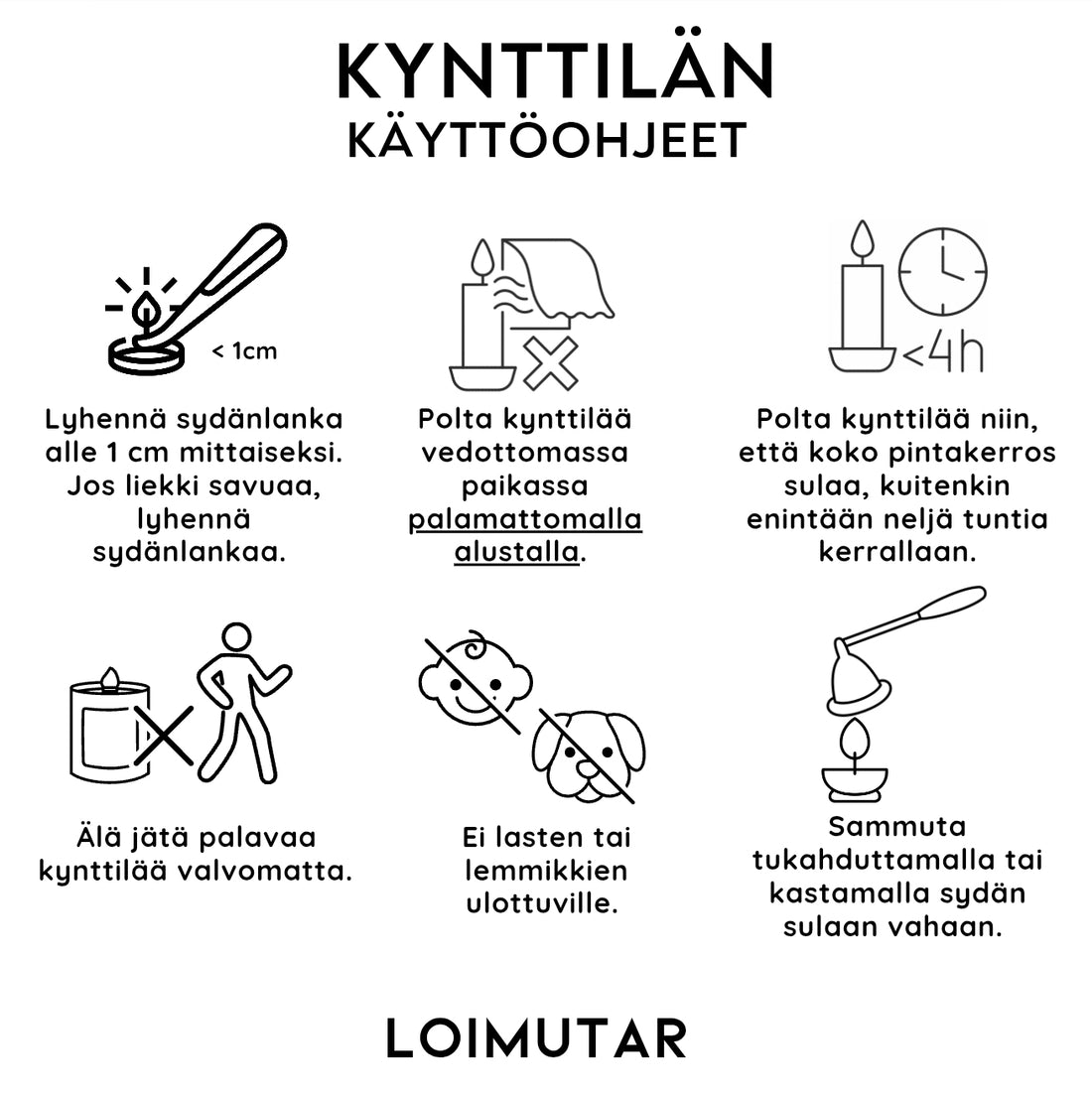 KYNTTILÄN
KÄYTTÖOHJEET

< 1cm

Lyhennä sydänlanka alle 1 cm mittaiseksi. Jos liekki savuaa, lyhennä sydänlankaa.

Polta kynttilää vedottomassa paikassa palamattomalla alustalla.

<4h

Polta kynttilää niin, että koko pintakerros sulaa, kuitenkin enintään neljä tuntia kerrallaan.

Älä jätä palavaa kynttilää valvomatta.

Ei lasten tai lemmikkien ulottuville.

Sammuta tukahduttamalla tai kastamalla sydän sulaan vahaan.

LOIMUTAR